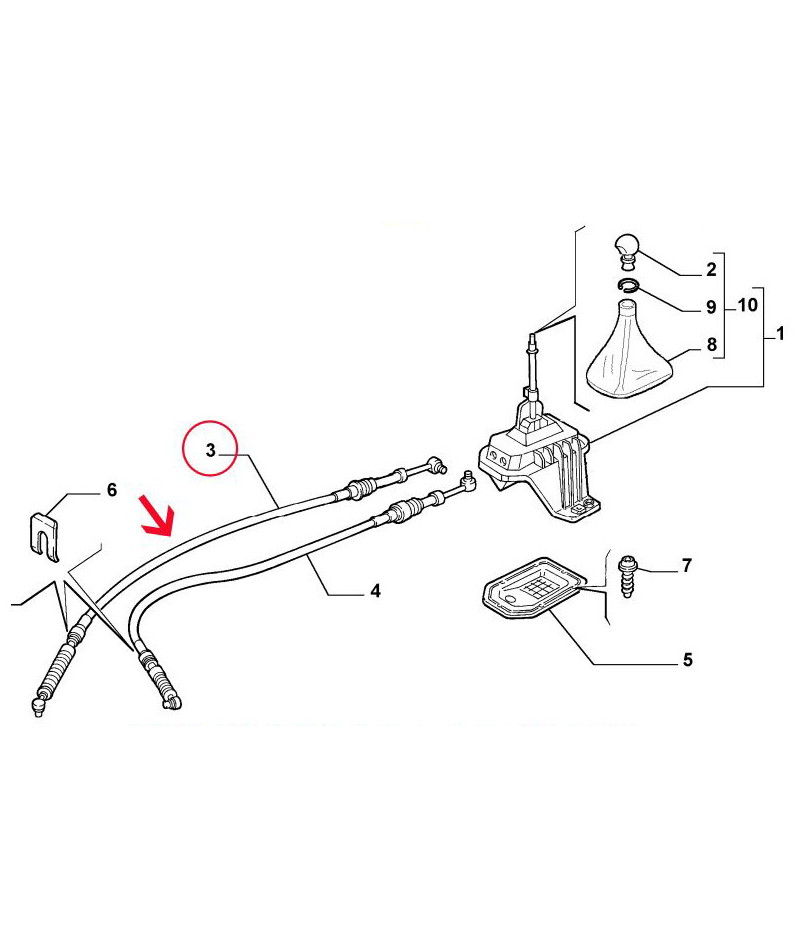 2
9
10
1
8
3
6
4
7
5